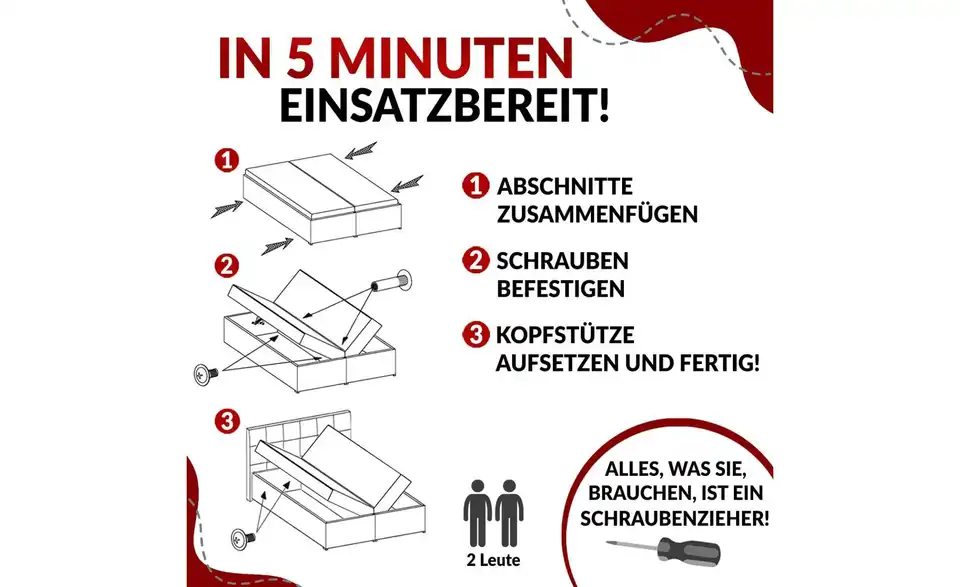 IN 5 MINUTEN
EINSATZBEREIT!

1

2

3

1 ABSCHNITTE ZUSAMMENFÜGEN

2 SCHRAUBEN BEFESTIGEN

3 KOPFSTÜTZE AUFSETZEN UND FERTIG!

2 Leute

ALLES, WAS SIE, BRAUCHEN, IST EIN SCHRAUBENZIEHER!