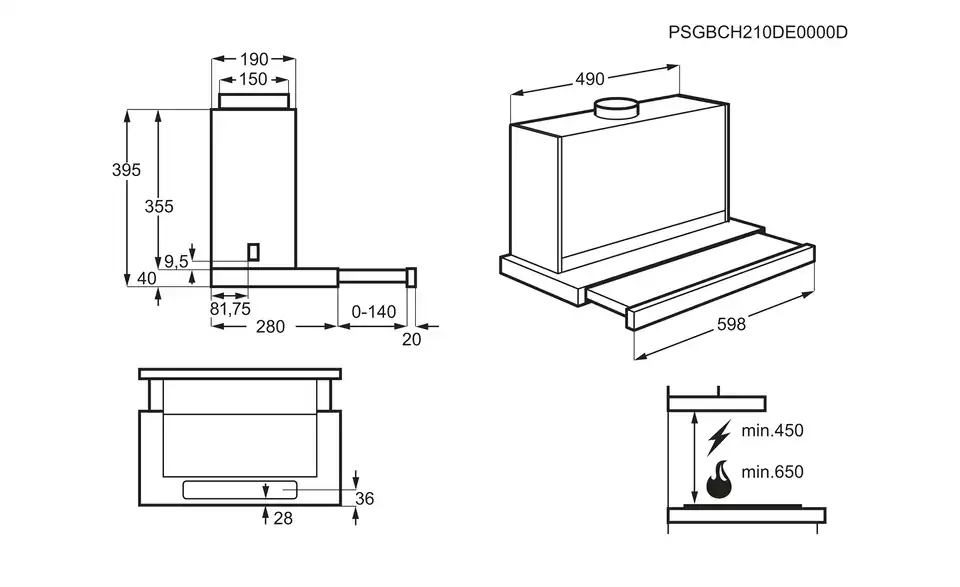 PSGBCH210DE0000D

190
150
395
355
9,5
40
81,75
280
0-140
20

490
598

36
28

min.450
min.650