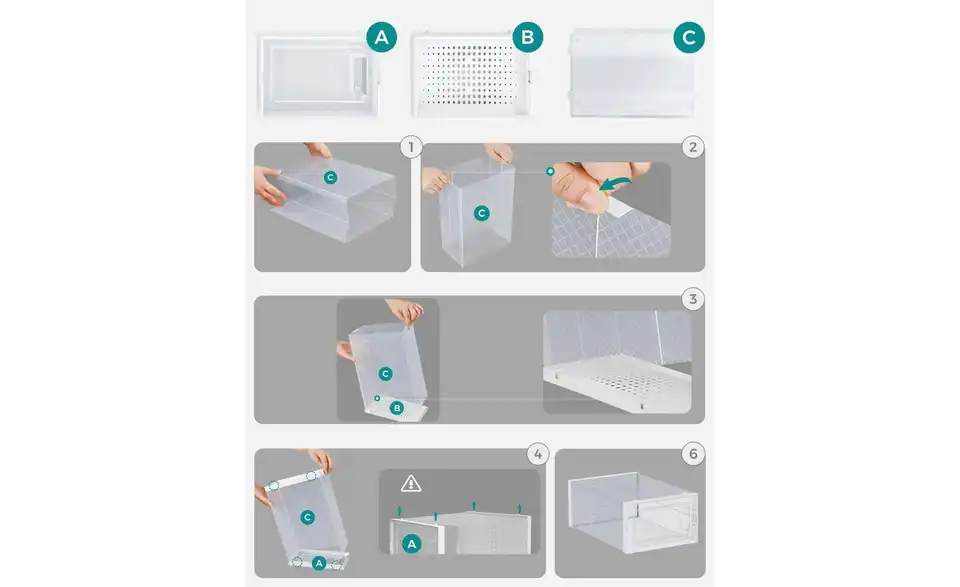 A
B
C
1
C
2
C
3
C
B
4
C
A
A
6